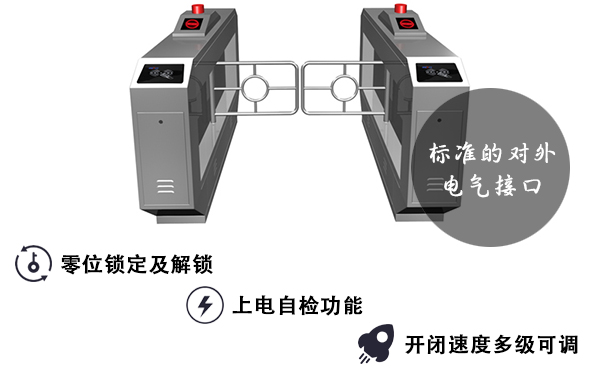 标准的对外
电气接口

零位锁定及解锁

上电自检功能

开闭速度多级可调