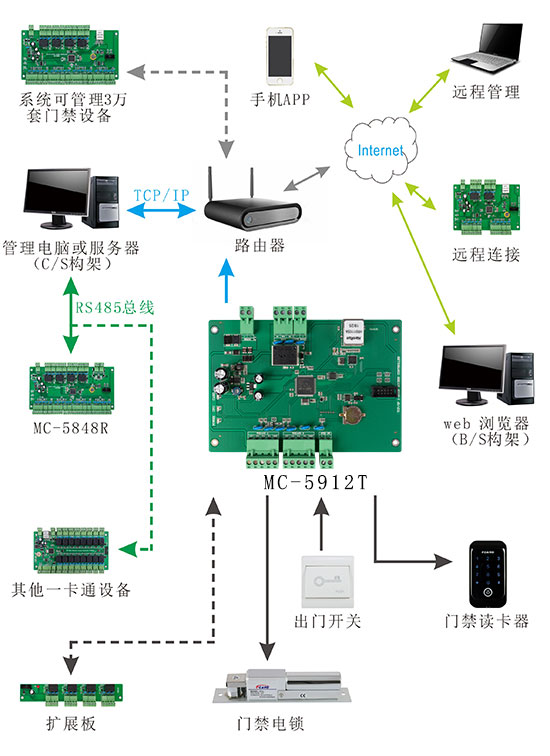 系统可管理3万套门禁设备

手机APP

远程管理

Internet

TCP/IP

管理电脑或服务器（C/S构架）

路由器

远程连接

RS485总线

MC-5848R

web 浏览器（B/S构架）

MC-5912T

其他一卡通设备

出门开关

门禁读卡器

扩展板

门禁电锁