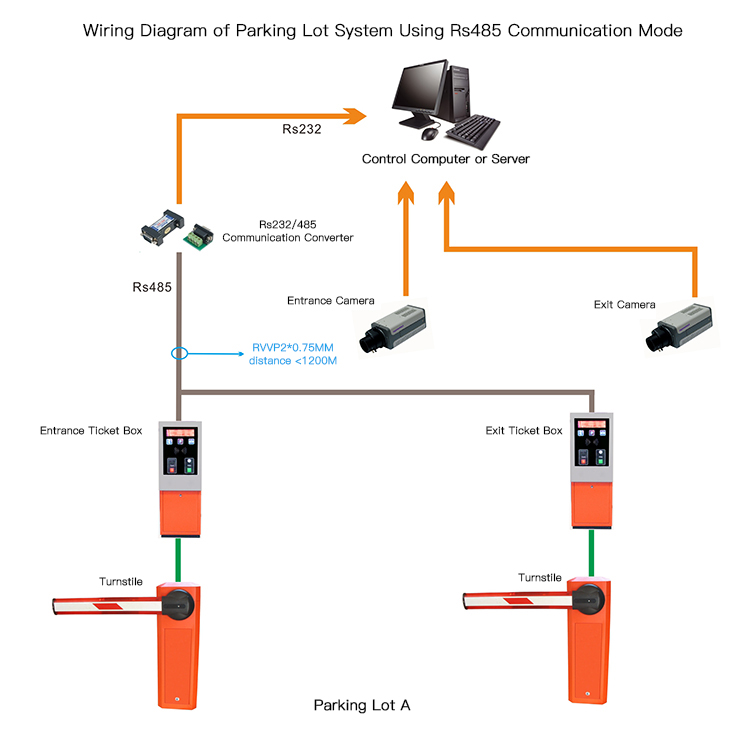 Wiring Diagram of Parking Lot System Using Rs485 Communication Mode

Rs232

Control Computer or Server

Rs232/485
Communication Converter

Rs485

Entrance Camera

Exit Camera

RVVP2*0.75MM
distance <1200M

Entrance Ticket Box

Exit Ticket Box

Turnstile

Turnstile

Parking Lot A